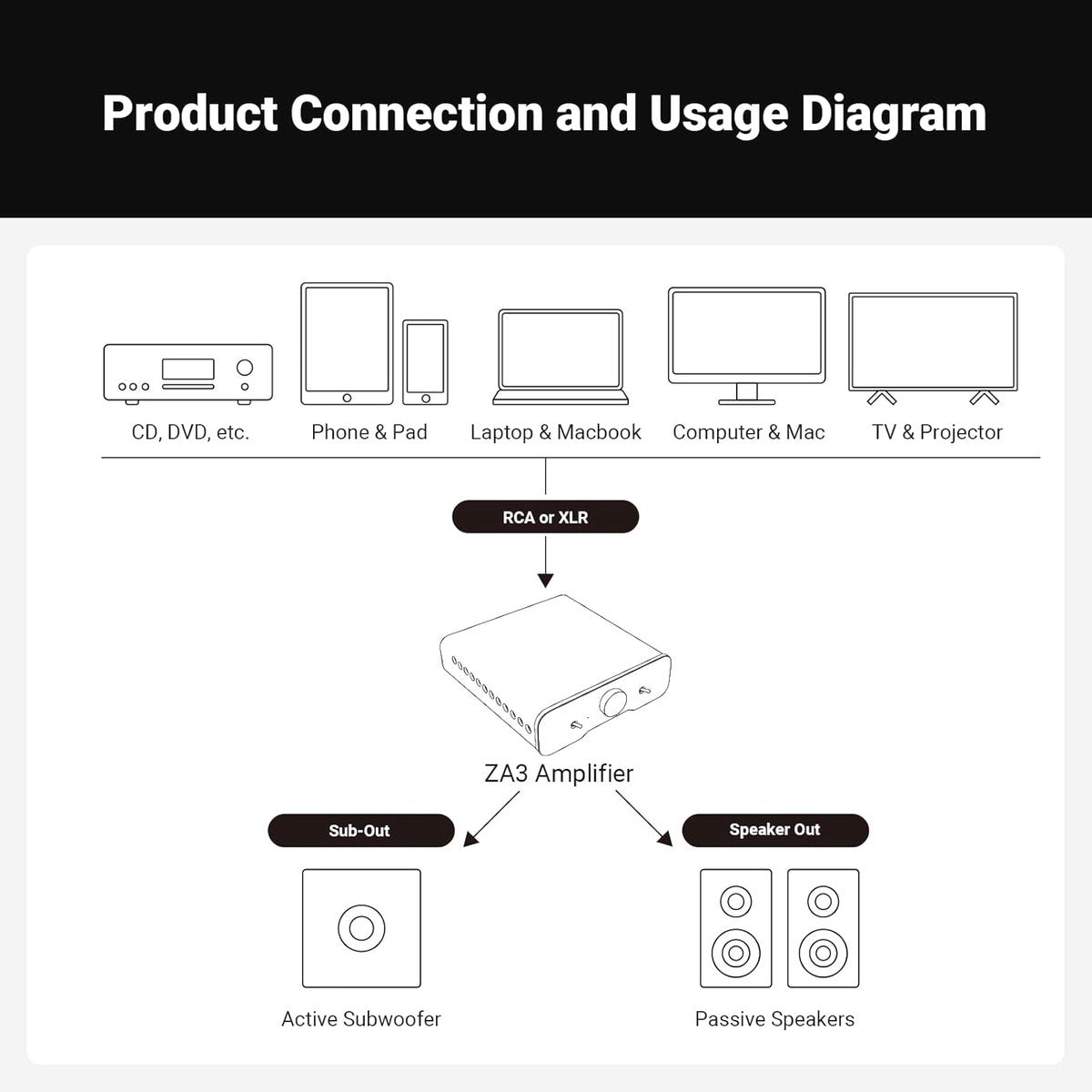 Product Connection and Usage Diagram

CD, DVD, etc.

Phone & Pad

Laptop & Macbook

Computer & Mac

TV & Projector

RCA or XLR

ZA3 Amplifier

Sub-Out

Speaker Out

Active Subwoofer

Passive Speakers